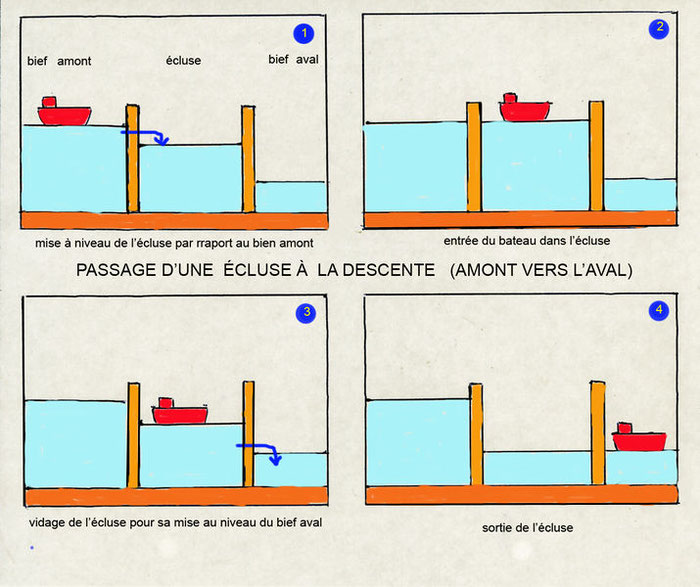 1

bief amont

écluse

bief aval

mise à niveau de l'écluse par rraport au bien amont

2

entrée du bateau dans l'écluse

PASSAGE D'UNE ÉCLUSE À LA DESCENTE (AMONT VERS L'AVAL)

3

vidage de l'écluse pour sa mise au niveau du bief aval

4

sortie de l'écluse